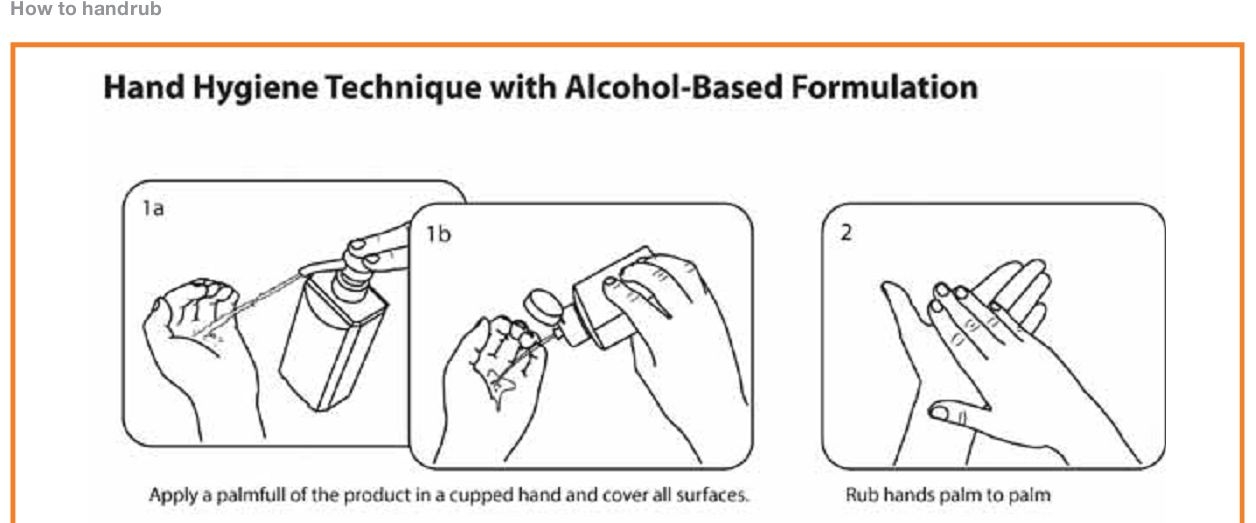 How to handrub

Hand Hygiene Technique with Alcohol-Based Formulation

1a

1b

2

Apply a palmfull of the product in a cupped hand and cover all surfaces.

Rub hands palm to palm